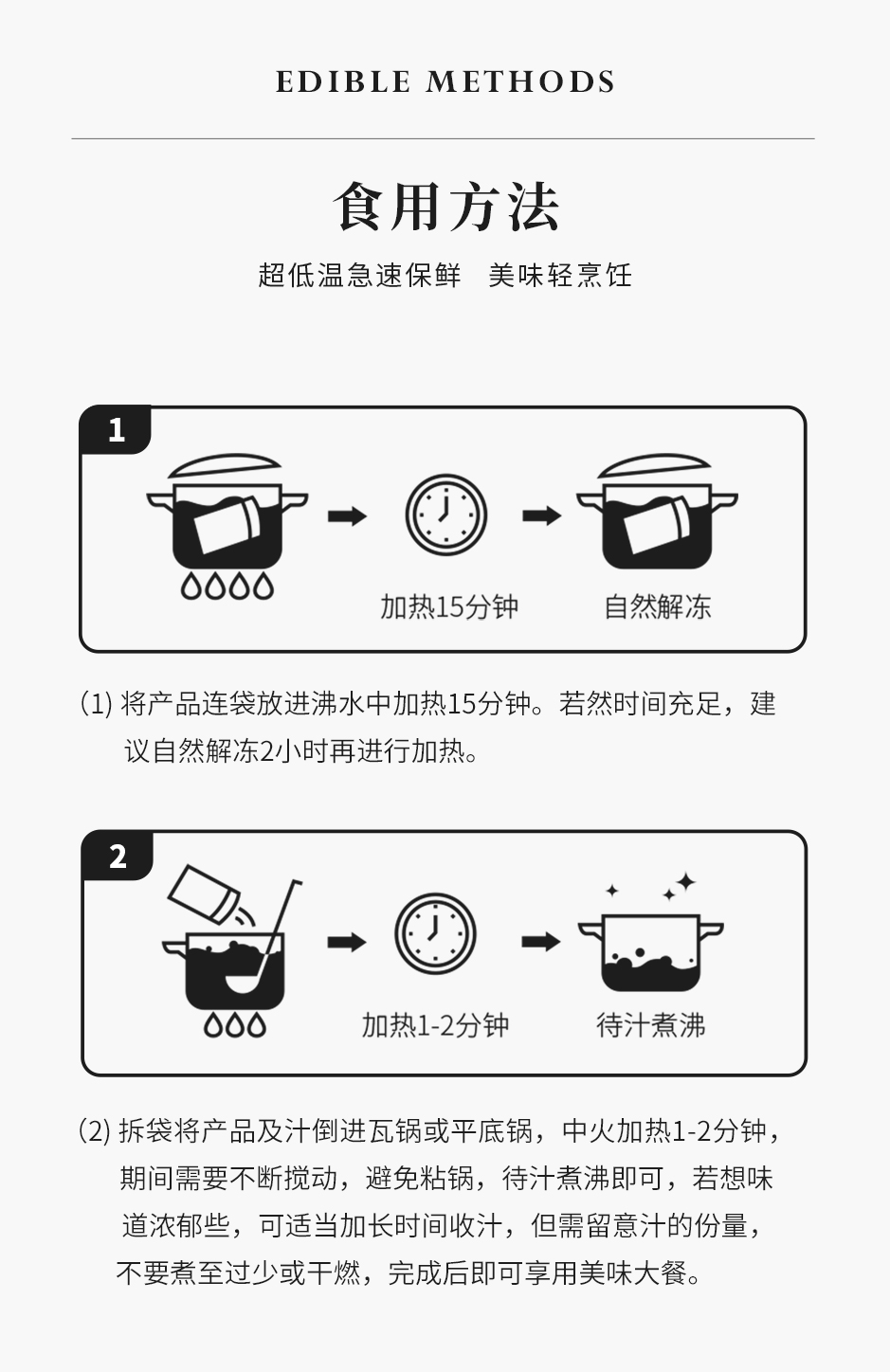 EDIBLE METHODS

食用方法

超低温急速保鲜 美味轻烹饪

1

加热15分钟

自然解冻

(1) 将产品连袋放进沸水中加热15分钟。若然时间充足，建议自然解冻2小时再进行加热。

2

加热1-2分钟

待汁煮沸

(2) 拆袋将产品及汁倒进瓦锅或平底锅，中火加热1-2分钟，期间需要不断搅动，避免粘锅，待汁煮沸即可，若想味道浓郁些，可适当加长时间收汁，但需留意汁的份量，不要煮至过少或干燃，完成后即可享用美味大餐。