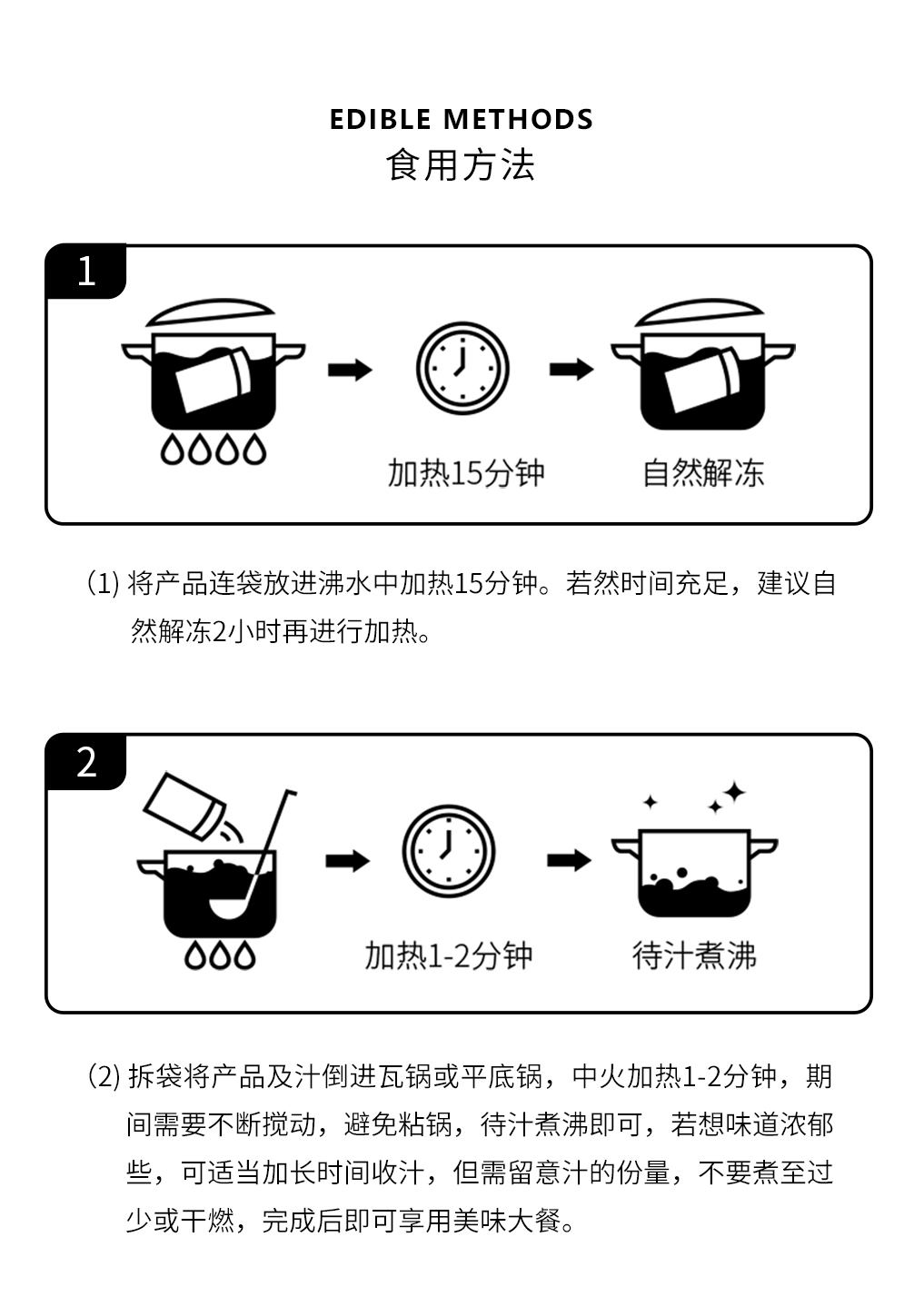 EDIBLE METHODS
食用方法

1

加热15分钟

自然解冻

(1) 将产品连袋放进沸水中加热15分钟。若然时间充足，建议自然解冻2小时再进行加热。

2

加热1-2分钟

待汁煮沸

(2) 拆袋将产品及汁倒进瓦锅或平底锅，中火加热1-2分钟，期间需要不断搅动，避免粘锅，待汁煮沸即可，若想味道浓郁些，可适当加长时间收汁，但需留意汁的份量，不要煮至过少或干燃，完成后即可享用美味大餐。