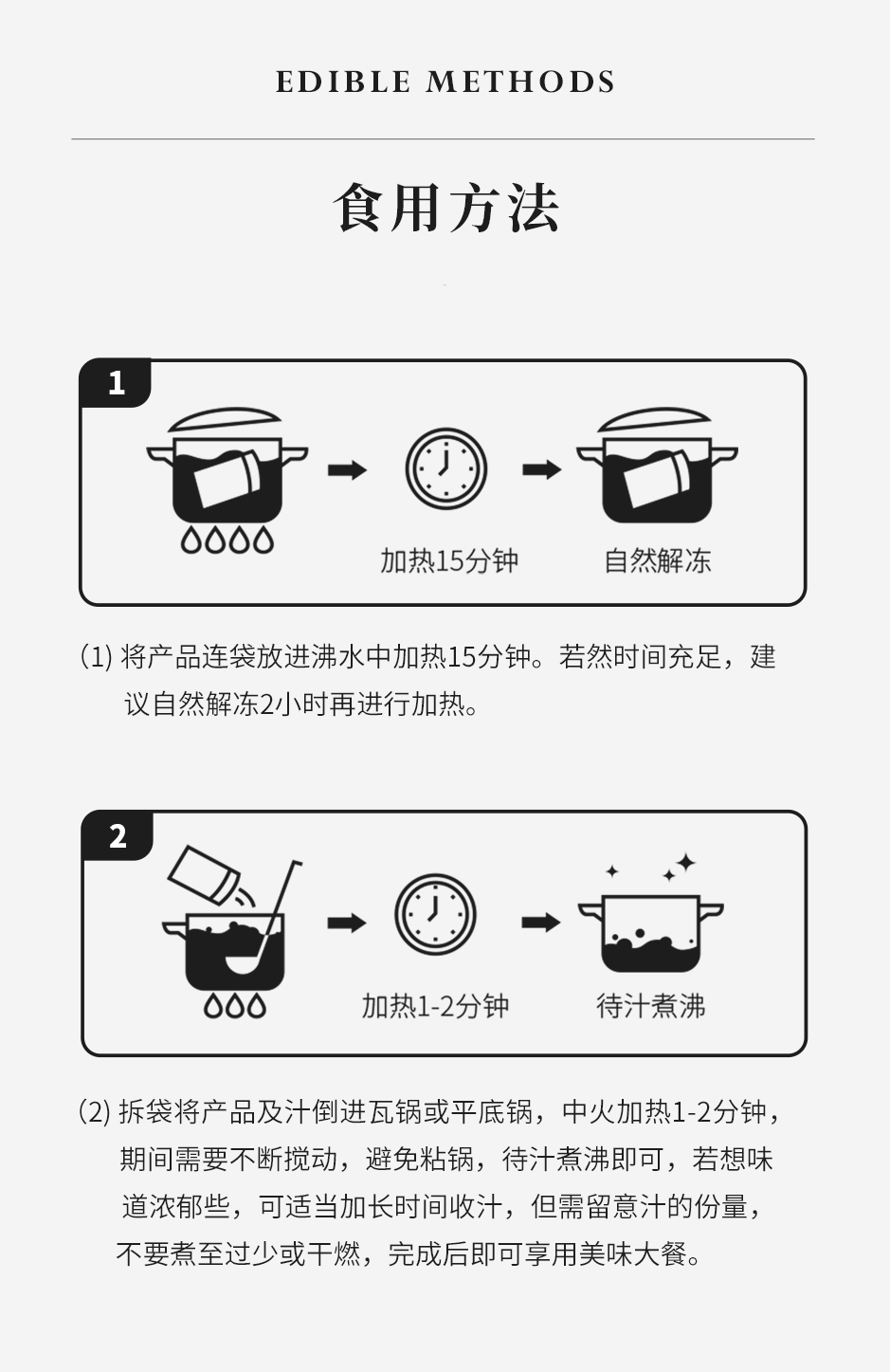 EDIBLE METHODS

食用方法

1

加热15分钟

自然解冻

(1) 将产品连袋放进沸水中加热15分钟。若然时间充足，建议自然解冻2小时再进行加热。

2

加热1-2分钟

待汁煮沸

(2) 拆袋将产品及汁倒进瓦锅或平底锅，中火加热1-2分钟，期间需要不断搅动，避免粘锅，待汁煮沸即可，若想味道浓郁些，可适当加长时间收汁，但需留意汁的份量，不要煮至过少或干燃，完成后即可享用美味大餐。